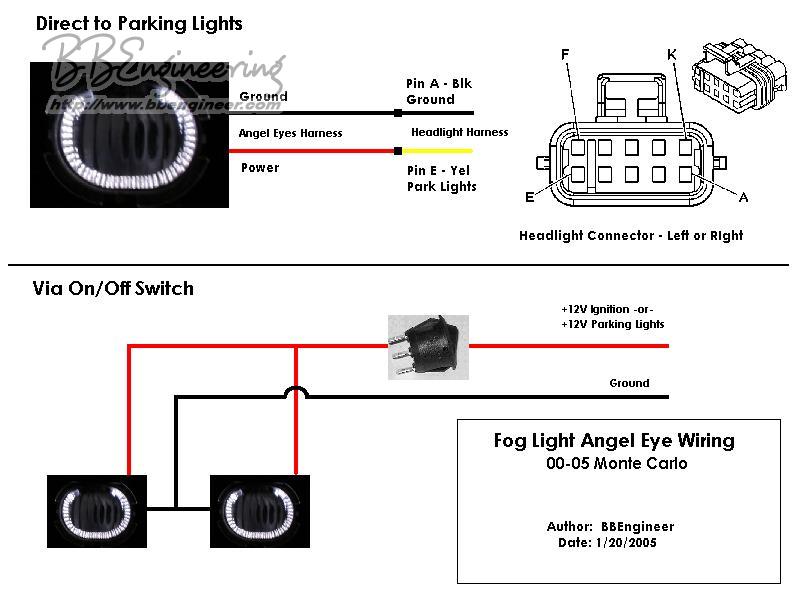 Direct to Parking Lights

BBEngineering
http://www.bbengineer.com

Ground
Angel Eyes Harness
Power

Pin A - Blk
Ground
Headlight Harness
Pin E - Yel
Park Lights

F
K
E
A

Headlight Connector - Left or Right

Via On/Off Switch

+12V Ignition -or-
+12V Parking Lights

Ground

Fog Light Angel Eye Wiring
00-05 Monte Carlo

Author: BBEngineer
Date: 1/20/2005